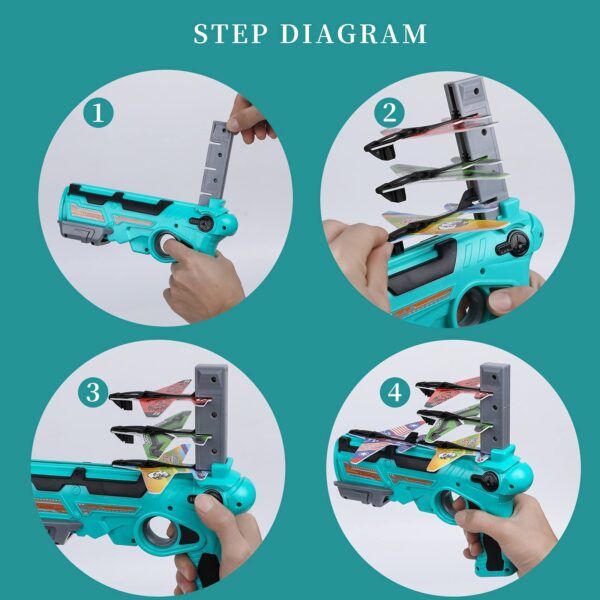 STEP DIAGRAM

1

2

3

4